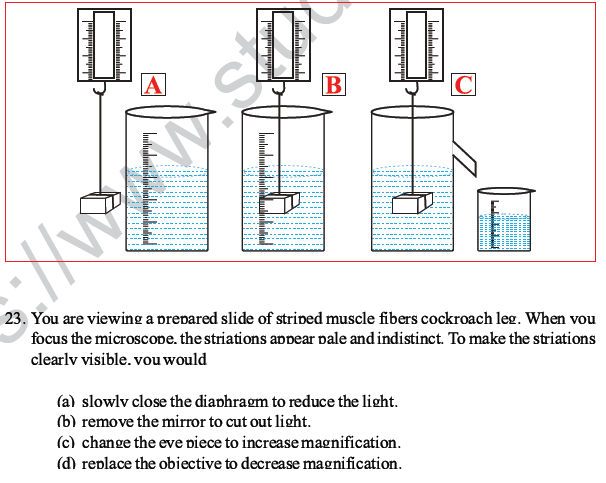 A

B

C

s://www.stu

23. You are viewing a prepared slide of striped muscle fibers cockroach leg. When you focus the microscope, the striations appear pale and indistinct. To make the striations clearly visible, you would

(a) slowly close the diaphragm to reduce the light.
(b) remove the mirror to cut out light.
(c) change the eye piece to increase magnification.
(d) replace the objective to decrease magnification.