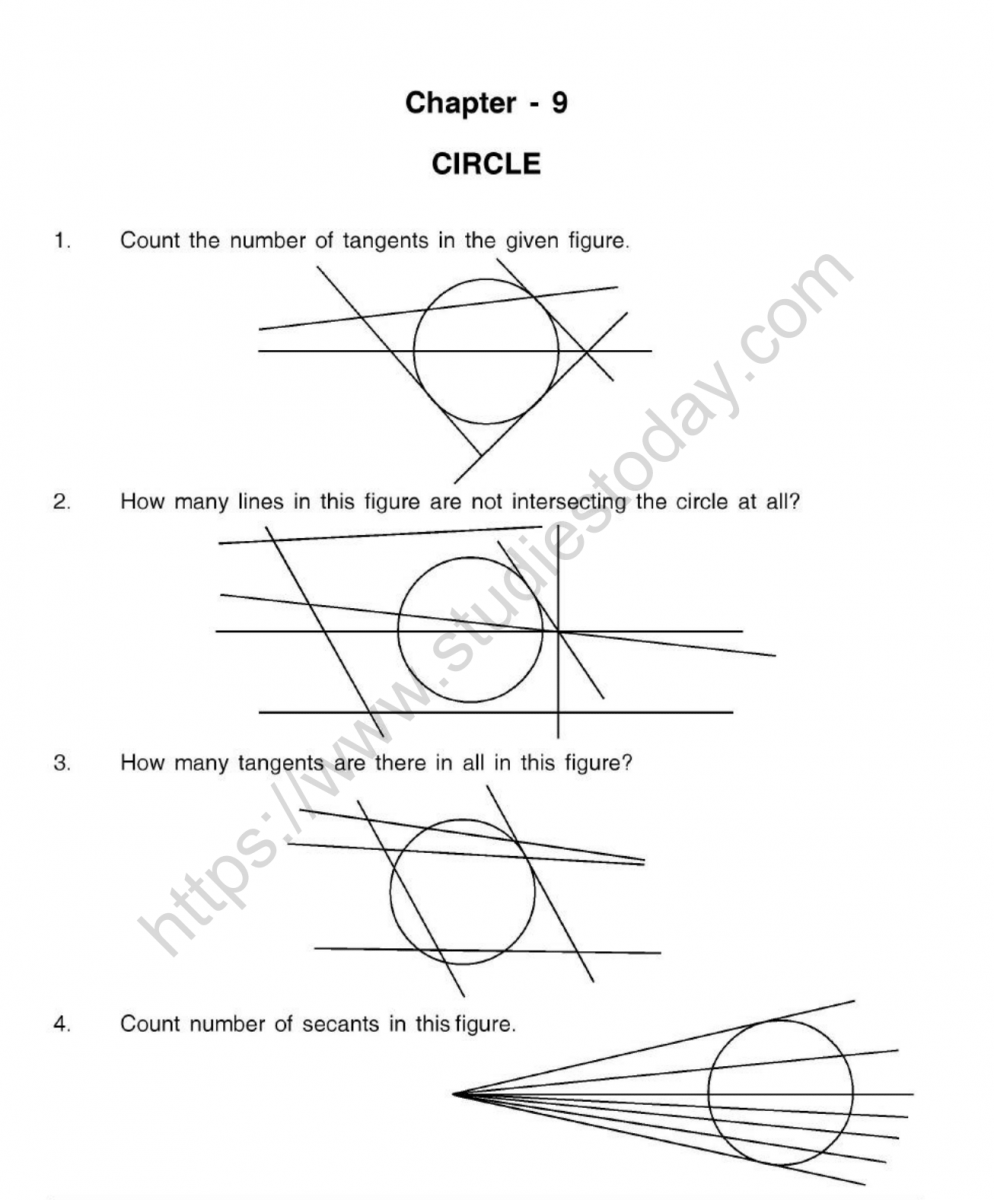 Chapter - 9

CIRCLE

1. Count the number of tangents in the given figure.

2. How many lines in this figure are not intersecting the circle at all?

3. How many tangents are there in all in this figure?

4. Count number of secants in this figure.

https://www.studiestoday.com