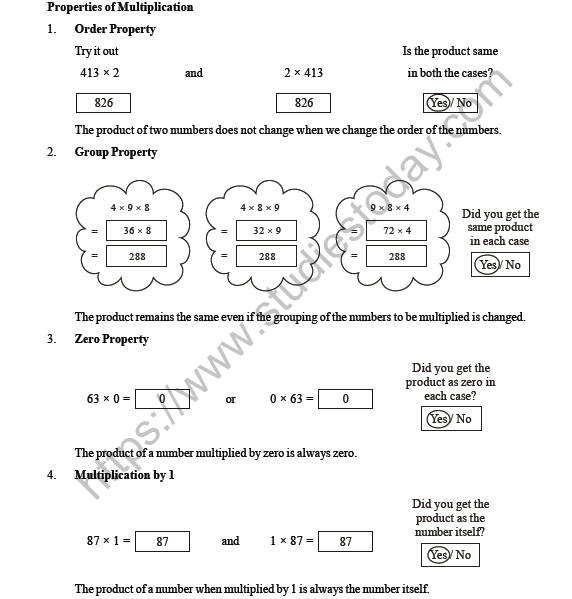 Properties of Multiplication

1. Order Property

Try it out

Is the product same in both the cases?

$413 \times 2$ and $2 \times 413$

826

826

Yes/ No

The product of two numbers does not change when we change the order of the numbers.

2. Group Property

$4 \times 9 \times 8$
= $36 \times 8$
= 288

$4 \times 8 \times 9$
= $32 \times 9$
= 288

$9 \times 8 \times 4$
= $72 \times 4$
= 288

Did you get the same product in each case

Yes/ No

The product remains the same even if the grouping of the numbers to be multiplied is changed.

3. Zero Property

$63 \times 0 =$ 0 or $0 \times 63 =$ 0

Did you get the product as zero in each case?

Yes/ No

The product of a number multiplied by zero is always zero.

4. Multiplication by 1

$87 \times 1 =$ 87 and $1 \times 87 =$ 87

Did you get the product as the number itself?

Yes/ No

The product of a number when multiplied by 1 is always the number itself.

https://www.studiestoday.com