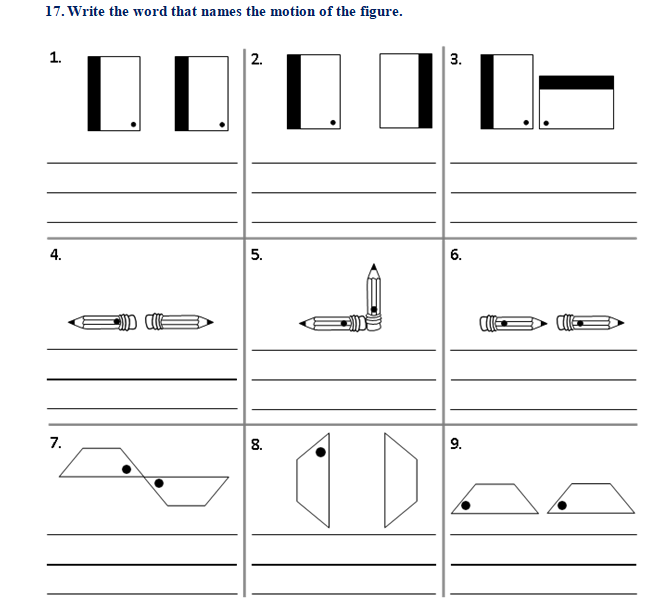 17. Write the word that names the motion of the figure.

1.

2.

3.

4.

5.

6.

7.

8.

9.