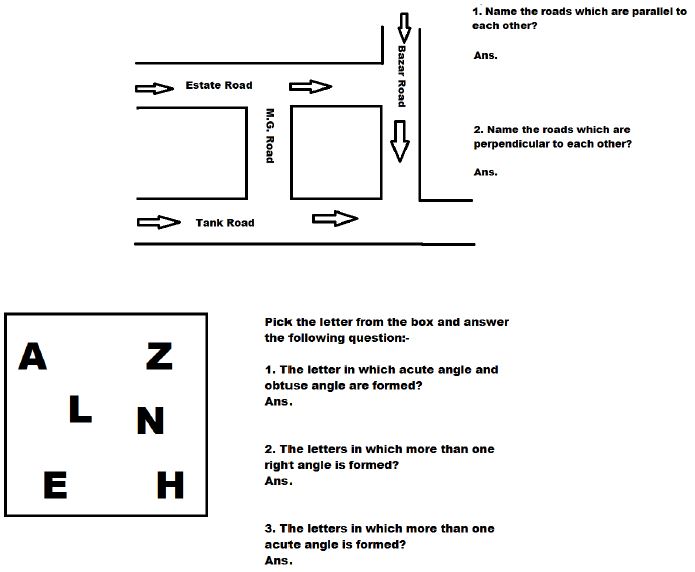 Estate Road

M.G. Road

Bazar Road

Tank Road

1. Name the roads which are parallel to each other?

Ans.

2. Name the roads which are perpendicular to each other?

Ans.

A Z L N E H

Pick the letter from the box and answer the following question:-

1. The letter in which acute angle and obtuse angle are formed?
Ans.

2. The letters in which more than one right angle is formed?
Ans.

3. The letters in which more than one acute angle is formed?
Ans.