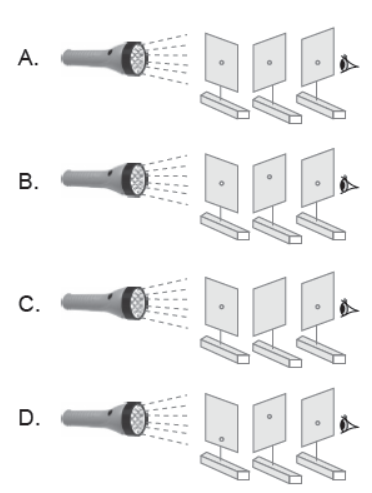 A.

B.

C.

D.