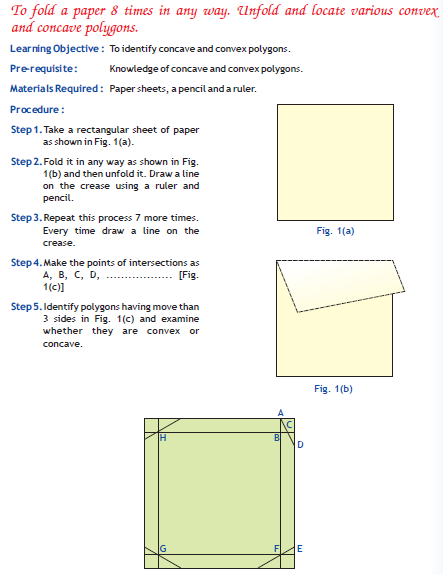 To fold a paper 8 times in any way. Unfold and locate various convex and concave polygons.

Learning Objective : To identify concave and convex polygons.

Pre-requisite : Knowledge of concave and convex polygons.

Materials Required : Paper sheets, a pencil and a ruler.

Procedure :

Step 1. Take a rectangular sheet of paper as shown in Fig. 1(a).

Step 2. Fold it in any way as shown in Fig. 1(b) and then unfold it. Draw a line on the crease using a ruler and pencil.

Step 3. Repeat this process 7 more times. Every time draw a line on the crease.

Step 4. Make the points of intersections as A, B, C, D, .................. [Fig. 1(c)]

Step 5. Identify polygons having move than 3 sides in Fig. 1(c) and examine whether they are convex or concave.

Fig. 1(a)

Fig. 1(b)

A
C
H
B
D
G
F
E