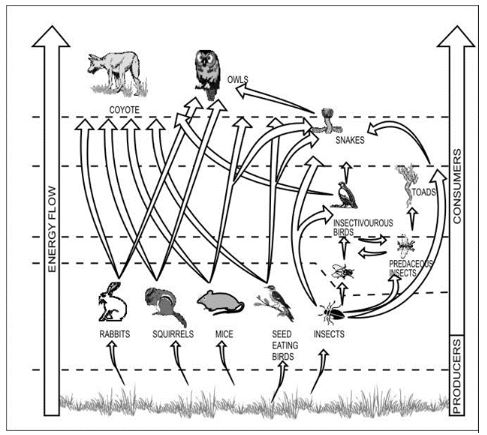 ENERGY FLOW

COYOTE

OWLS

SNAKES

TOADS

INSECTIVOUROUS BIRDS

PREDACEOUS INSECTS

RABBITS

SQUIRRELS

MICE

SEED EATING BIRDS

INSECTS

CONSUMERS

PRODUCERS