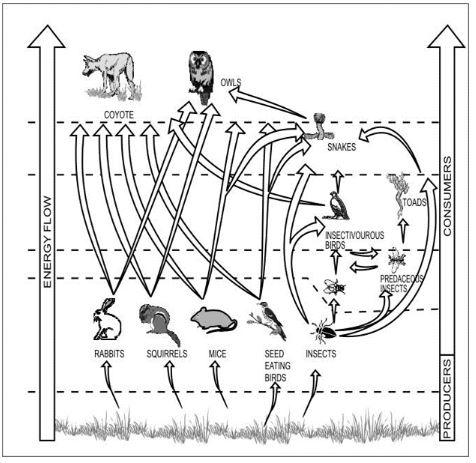 ENERGY FLOW

COYOTE

OWLS

SNAKES

TOADS

INSECTIVOUROUS BIRDS

PREDACEOUS INSECTS

RABBITS

SQUIRRELS

MICE

SEED EATING BIRDS

INSECTS

CONSUMERS

PRODUCERS