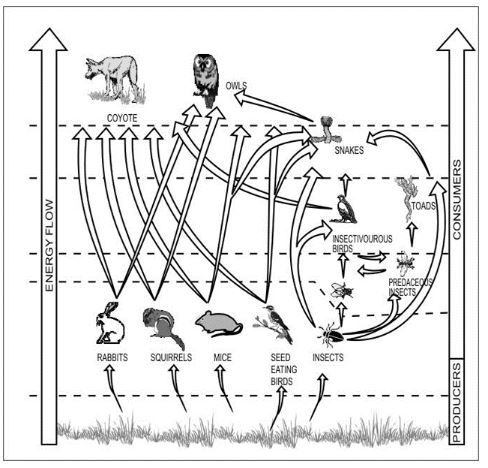 ENERGY FLOW

COYOTE

OWLS

SNAKES

TOADS

INSECTIVOUROUS BIRDS

PREDACEOUS INSECTS

RABBITS

SQUIRRELS

MICE

SEED EATING BIRDS

INSECTS

CONSUMERS

PRODUCERS