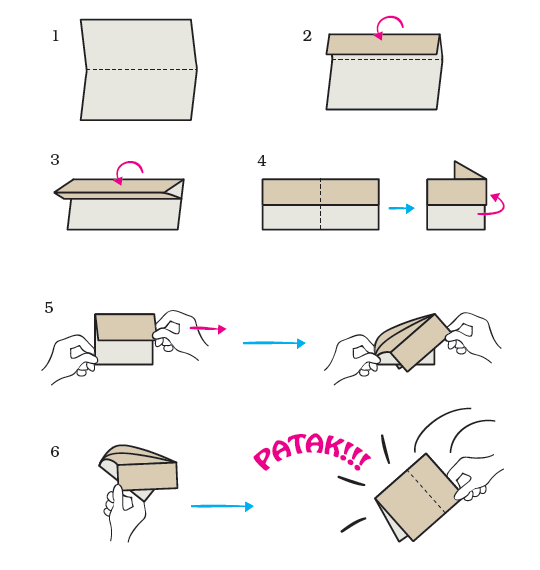 1

2

3

4

5

6

PATAK!!!