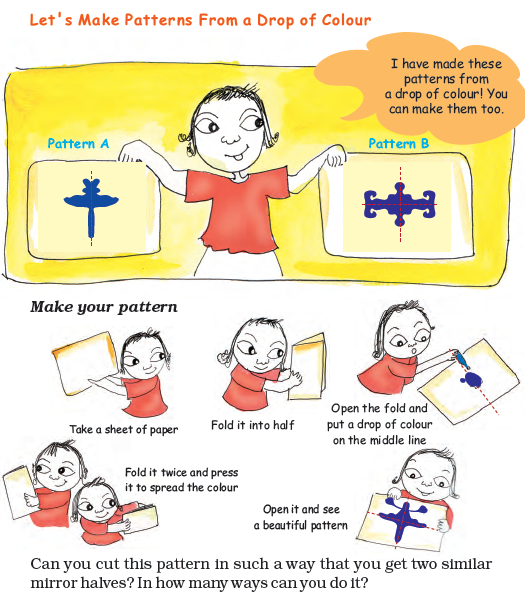 Let's Make Patterns From a Drop of Colour

I have made these patterns from a drop of colour! You can make them too.

Pattern A

Pattern B

Make your pattern

Take a sheet of paper

Fold it into half

Open the fold and put a drop of colour on the middle line

Fold it twice and press it to spread the colour

Open it and see a beautiful pattern

Can you cut this pattern in such a way that you get two similar mirror halves? In how many ways can you do it?